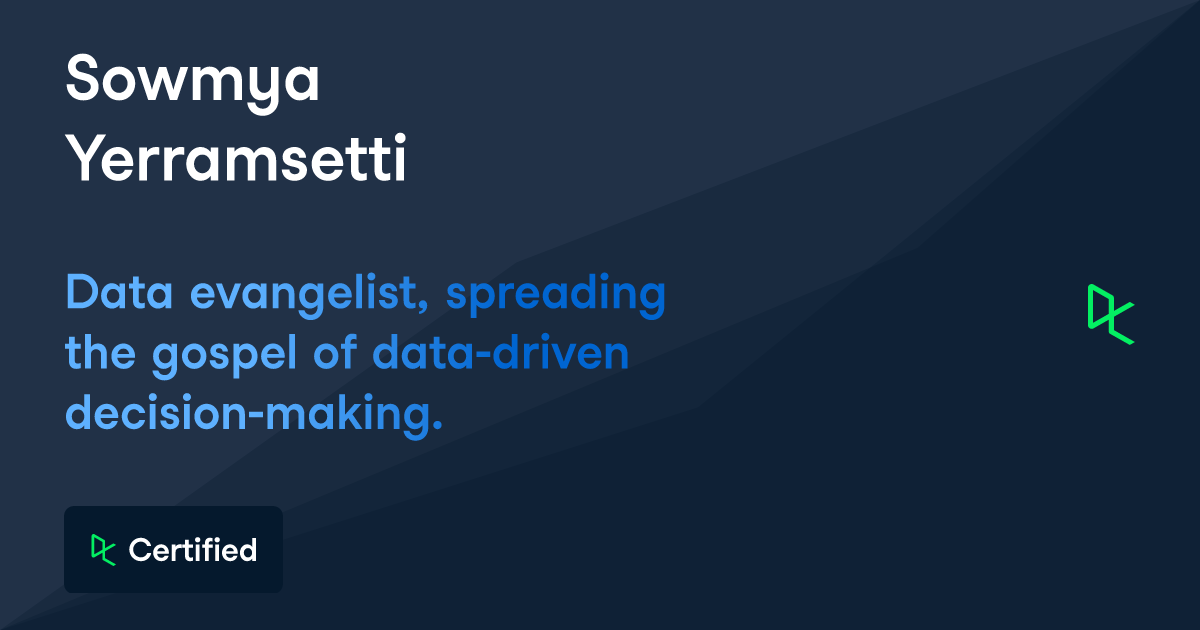 Sowmya
Yerramsetti

Data evangelist, spreading the gospel of data-driven decision-making.

Certified